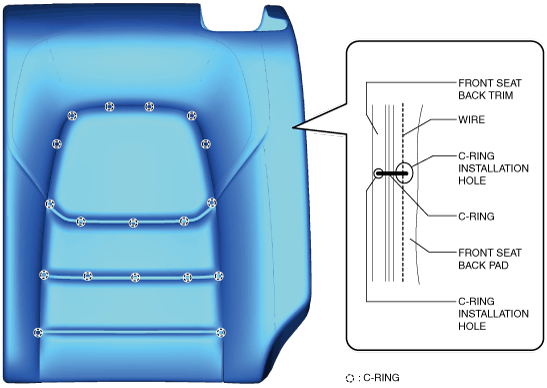 FRONT SEAT BACK TRIM

WIRE

C-RING INSTALLATION HOLE

C-RING

FRONT SEAT BACK PAD

C-RING INSTALLATION HOLE

: C-RING