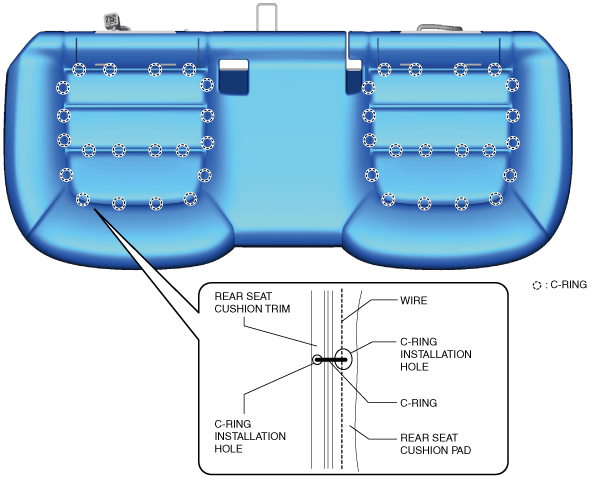 : C-RING

REAR SEAT CUSHION TRIM

WIRE

C-RING INSTALLATION HOLE

C-RING

C-RING INSTALLATION HOLE

REAR SEAT CUSHION PAD