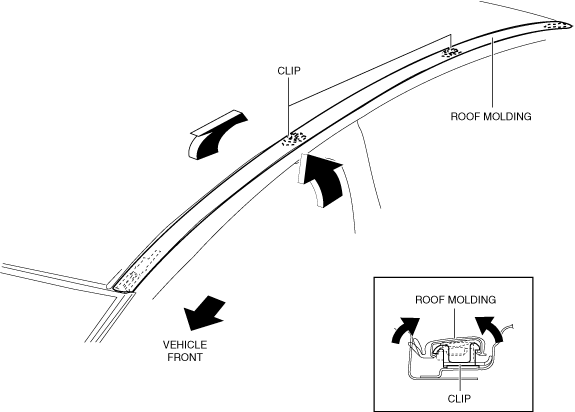 CLIP

ROOF MOLDING

VEHICLE FRONT

ROOF MOLDING

CLIP