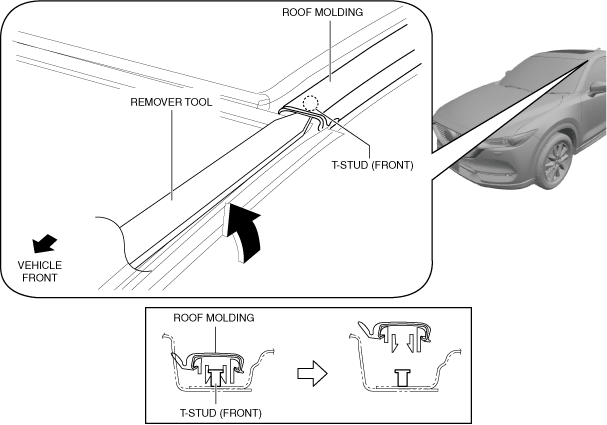 ROOF MOLDING

REMOVER TOOL

T-STUD (FRONT)

VEHICLE FRONT

ROOF MOLDING

T-STUD (FRONT)