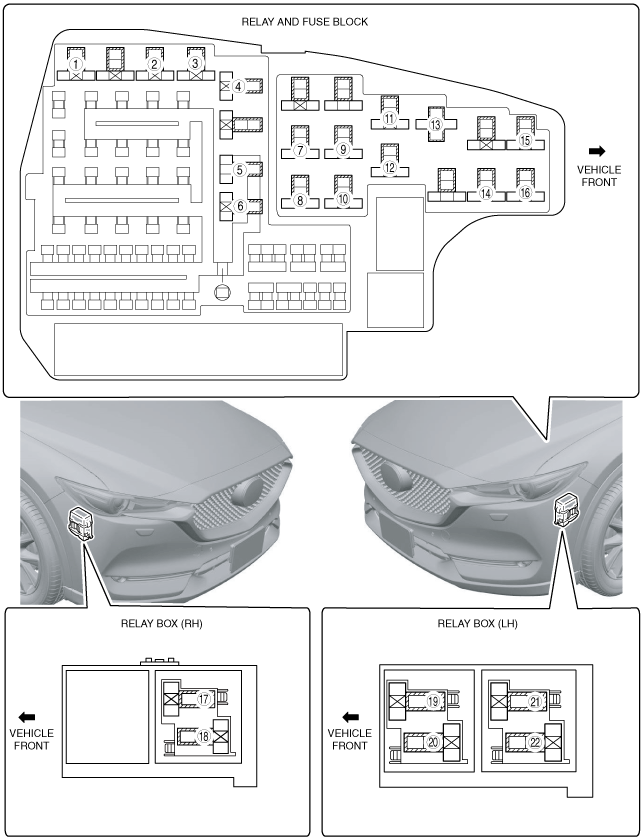 RELAY AND FUSE BLOCK

1
2
3
4
5
6
7
8
9
10
11
12
13
14
15
16

VEHICLE FRONT

RELAY BOX (RH)

17
18

VEHICLE FRONT

RELAY BOX (LH)

19
20
21
22

VEHICLE FRONT