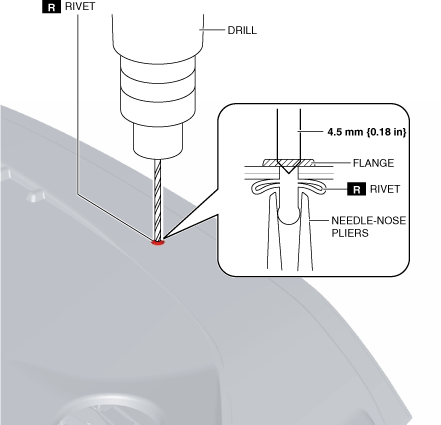 R RIVET

DRILL

4.5 mm {0.18 in}

FLANGE

R RIVET

NEEDLE-NOSE PLIERS