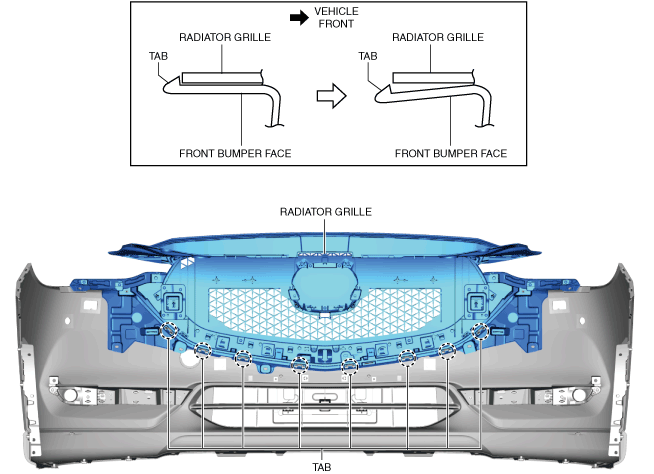 VEHICLE FRONT

RADIATOR GRILLE

TAB

FRONT BUMPER FACE

RADIATOR GRILLE

TAB

FRONT BUMPER FACE

RADIATOR GRILLE

TAB