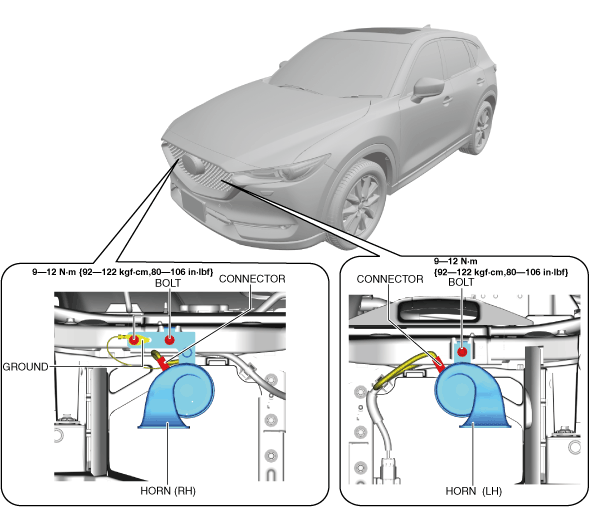 9—12 N·m {92—122 kgf·cm,80—106 in·lbf}

BOLT

CONNECTOR

GROUND

HORN (RH)

9—12 N·m {92—122 kgf·cm,80—106 in·lbf}

CONNECTOR

BOLT

HORN (LH)