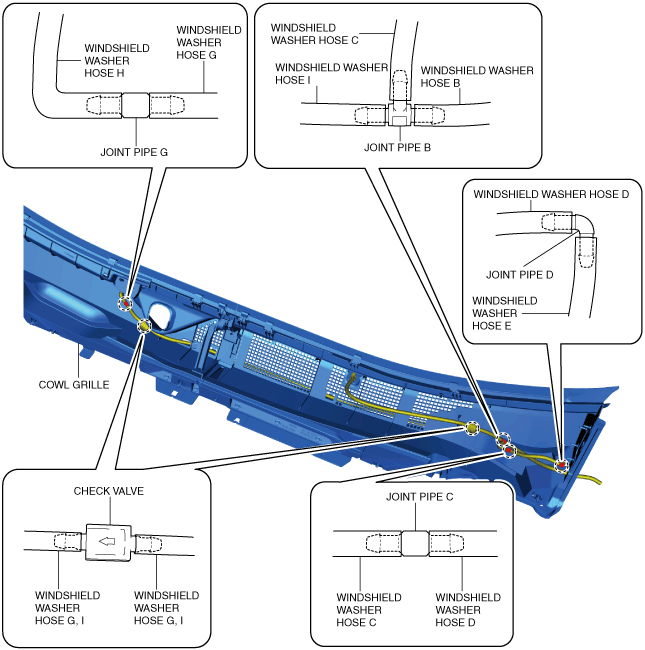 WINDSHIELD WASHER HOSE H

WINDSHIELD WASHER HOSE G

JOINT PIPE G

WINDSHIELD WASHER HOSE C

WINDSHIELD WASHER HOSE I

WINDSHIELD WASHER HOSE B

JOINT PIPE B

WINDSHIELD WASHER HOSE D

JOINT PIPE D

WINDSHIELD WASHER HOSE E

COWL GRILLE

CHECK VALVE

WINDSHIELD WASHER HOSE G, I

WINDSHIELD WASHER HOSE G, I

JOINT PIPE C

WINDSHIELD WASHER HOSE C

WINDSHIELD WASHER HOSE D