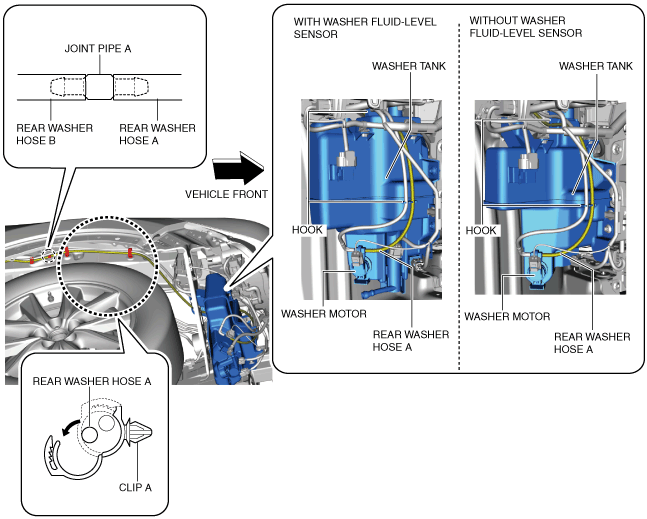 JOINT PIPE A

REAR WASHER HOSE B

REAR WASHER HOSE A

VEHICLE FRONT

REAR WASHER HOSE A

CLIP A

WITH WASHER FLUID-LEVEL SENSOR

WASHER TANK

HOOK

WASHER MOTOR

REAR WASHER HOSE A

WITHOUT WASHER FLUID-LEVEL SENSOR

WASHER TANK

HOOK

WASHER MOTOR

REAR WASHER HOSE A