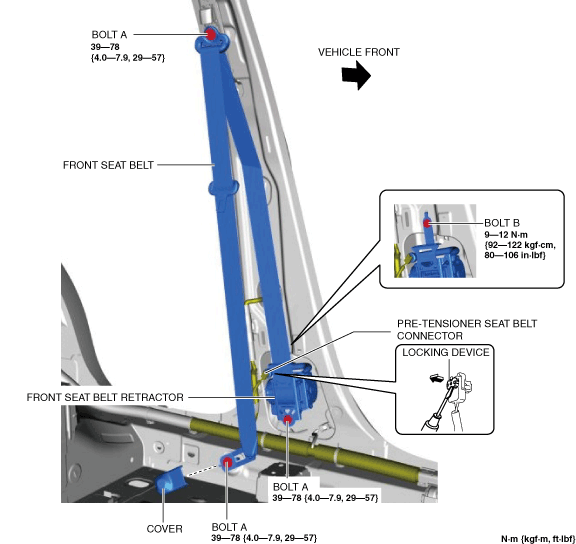 BOLT A
39—78
{4.0—7.9, 29—57}

VEHICLE FRONT

FRONT SEAT BELT

BOLT B
9—12 N·m
{92—122 kgf·cm,
80—106 in·lbf}

PRE-TENSIONER SEAT BELT CONNECTOR

LOCKING DEVICE

FRONT SEAT BELT RETRACTOR

BOLT A
39—78 {4.0—7.9, 29—57}

COVER

BOLT A
39—78 {4.0—7.9, 29—57}

N·m {kgf·m, ft·lbf}