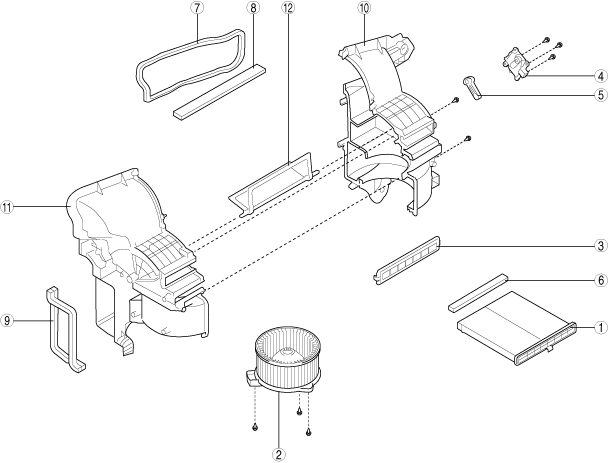 7
8
12
10
4
5
11
3
6
9
1
2