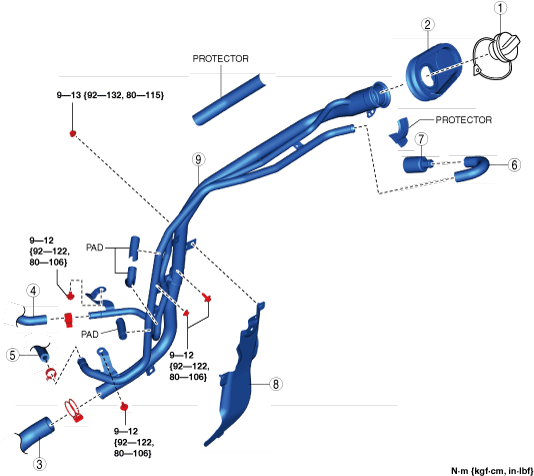 1

2

PROTECTOR

9—13 {92—132, 80—115}

PROTECTOR

7

6

9

9—12 {92—122, 80—106}

PAD

4

PAD

5

9—12 {92—122, 80—106}

8

9—12 {92—122, 80—106}

3

N·m {kgf·cm, in·lbf}