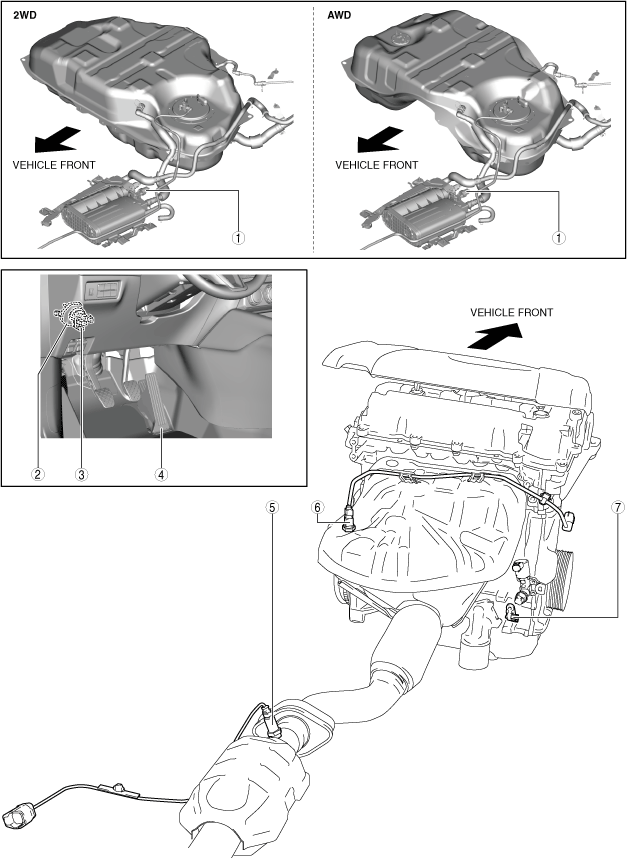 2WD

VEHICLE FRONT

1

AWD

VEHICLE FRONT

1

2

3

4

VEHICLE FRONT

5

6

7