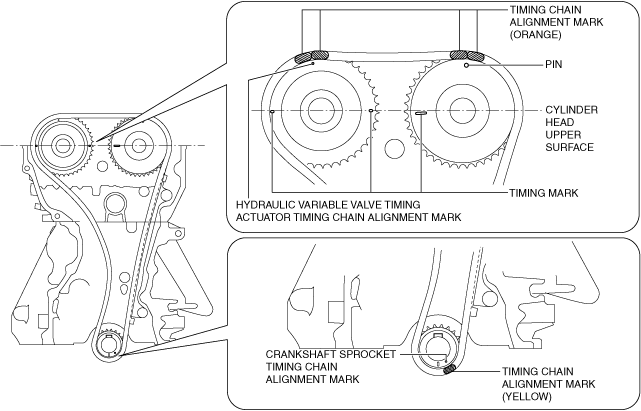 TIMING CHAIN ALIGNMENT MARK (ORANGE)

PIN

CYLINDER HEAD UPPER SURFACE

TIMING MARK

HYDRAULIC VARIABLE VALVE TIMING ACTUATOR TIMING CHAIN ALIGNMENT MARK

CRANKSHAFT SPROCKET TIMING CHAIN ALIGNMENT MARK

TIMING CHAIN ALIGNMENT MARK (YELLOW)