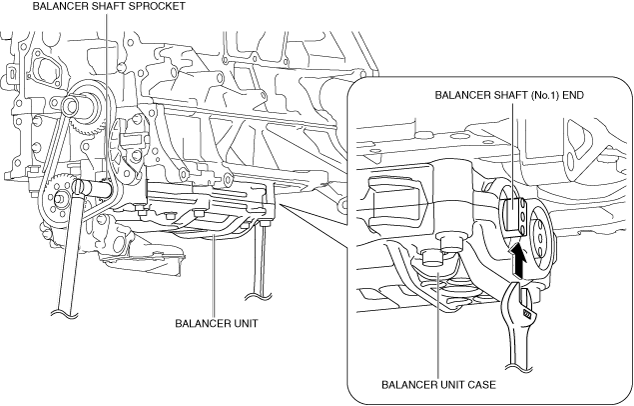 BALANCER SHAFT SPROCKET

BALANCER SHAFT (No.1) END

BALANCER UNIT

BALANCER UNIT CASE