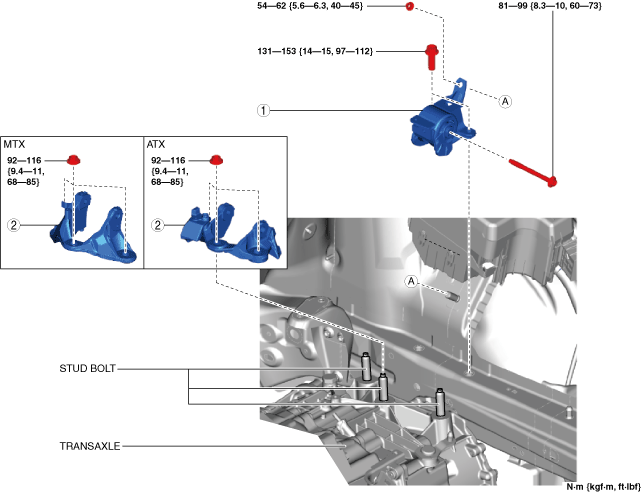 54—62 {5.6—6.3, 40—45}

81—99 {8.3—10, 60—73}

131—153 {14—15, 97—112}

A

1

MTX

92—116 {9.4—11, 68—85}

2

ATX

92—116 {9.4—11, 68—85}

2

A

STUD BOLT

TRANSAXLE

N·m {kgf·m, ft·lbf}