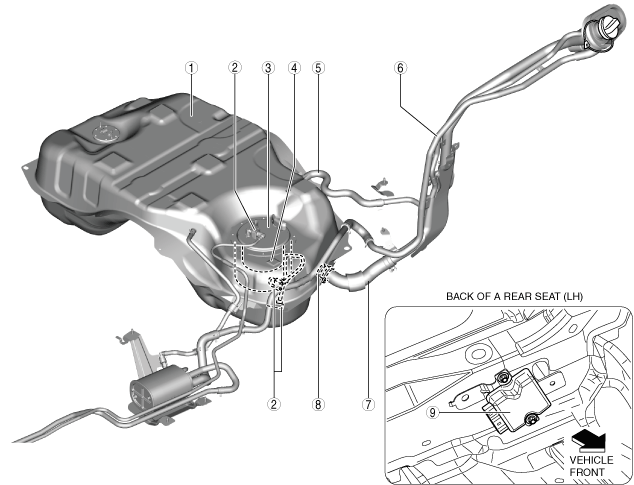 1
2
3
4
5
6
2
8
7
BACK OF A REAR SEAT (LH)
9
VEHICLE FRONT