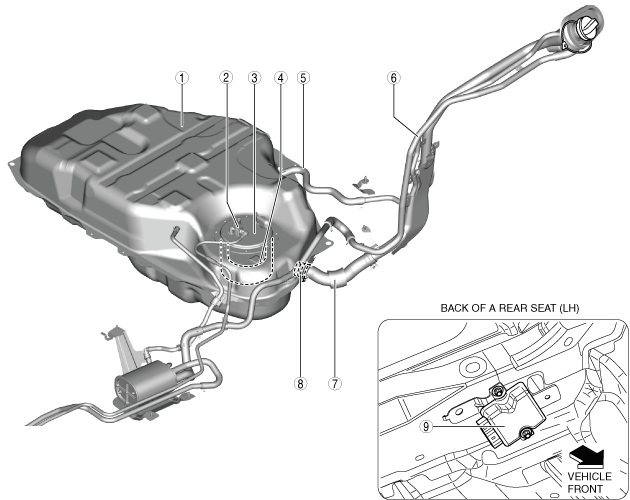 1
2
3
4
5
6
8
7
BACK OF A REAR SEAT (LH)
9
VEHICLE FRONT