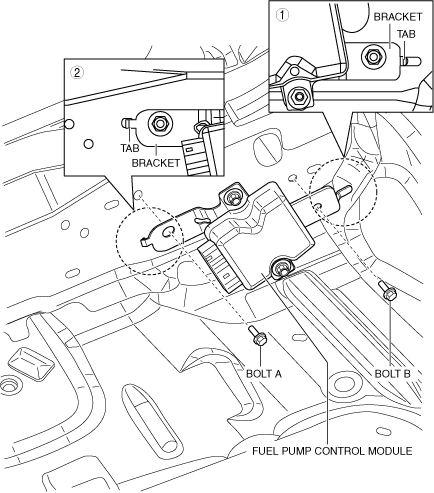 1
BRACKET
TAB

2
TAB
BRACKET

BOLT A
BOLT B
FUEL PUMP CONTROL MODULE