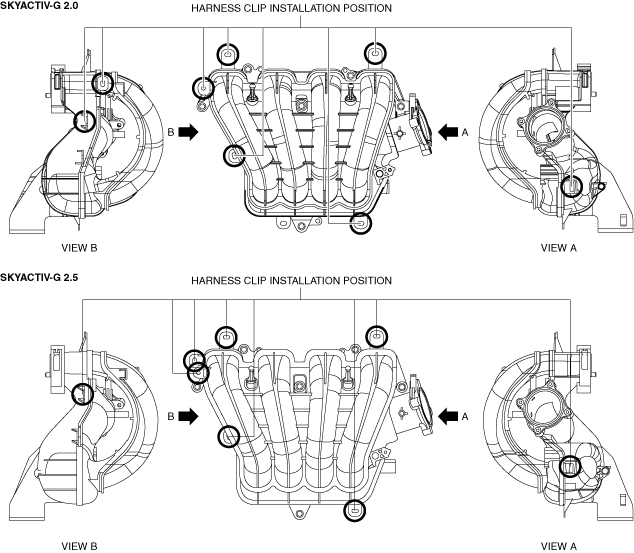 SKYACTIV-G 2.0

HARNESS CLIP INSTALLATION POSITION

B

A

VIEW B

VIEW A

SKYACTIV-G 2.5

HARNESS CLIP INSTALLATION POSITION

B

A

VIEW B

VIEW A