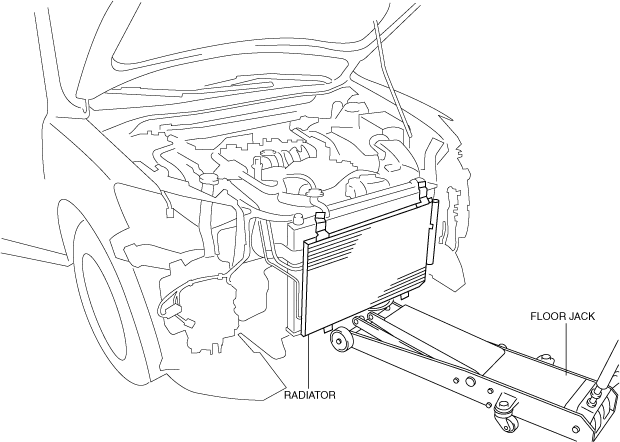 FLOOR JACK

RADIATOR