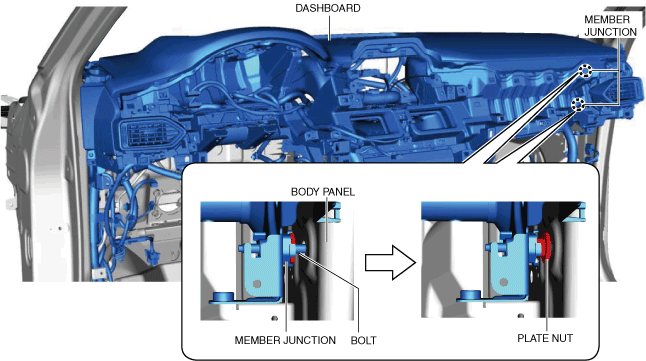 DASHBOARD

MEMBER JUNCTION

BODY PANEL

MEMBER JUNCTION

BOLT

PLATE NUT