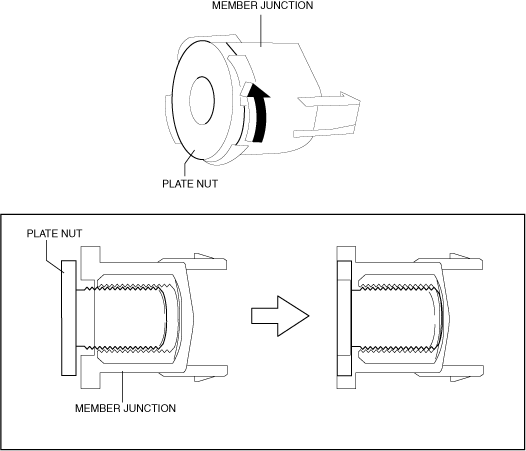 MEMBER JUNCTION

PLATE NUT

PLATE NUT

MEMBER JUNCTION