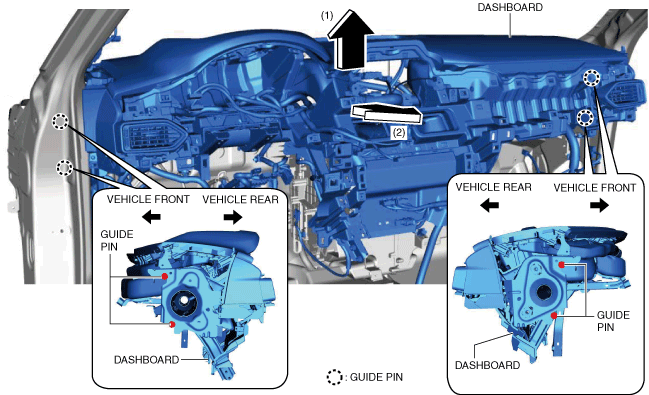 (1)

DASHBOARD

(2)

VEHICLE FRONT

VEHICLE REAR

GUIDE PIN

DASHBOARD

VEHICLE REAR

VEHICLE FRONT

GUIDE PIN

DASHBOARD

: GUIDE PIN