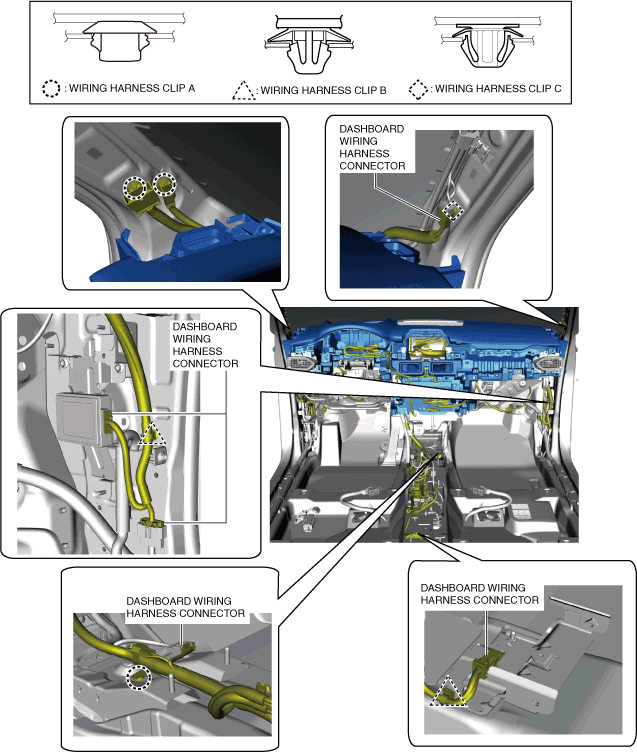 : WIRING HARNESS CLIP A
: WIRING HARNESS CLIP B
: WIRING HARNESS CLIP C

DASHBOARD WIRING HARNESS CONNECTOR

DASHBOARD WIRING HARNESS CONNECTOR

DASHBOARD WIRING HARNESS CONNECTOR

DASHBOARD WIRING HARNESS CONNECTOR