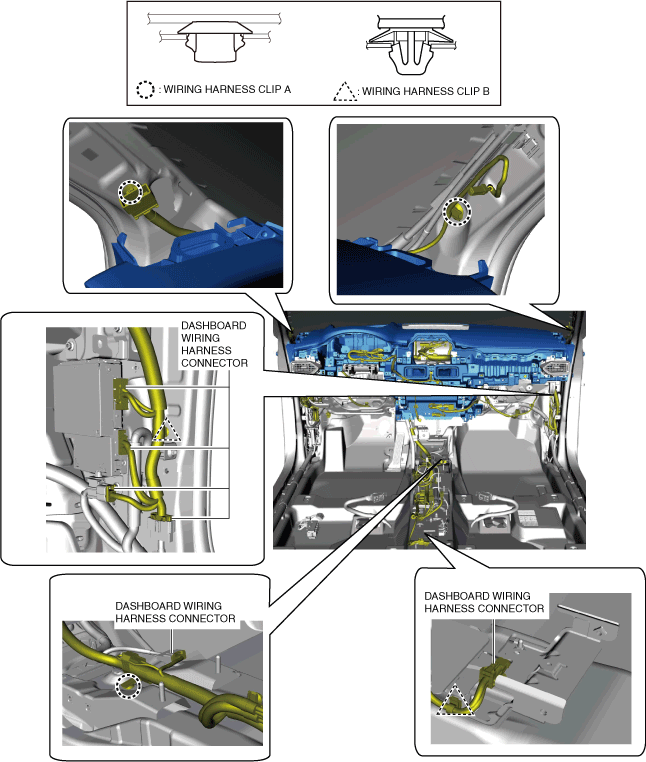 : WIRING HARNESS CLIP A

: WIRING HARNESS CLIP B

DASHBOARD WIRING HARNESS CONNECTOR

DASHBOARD WIRING HARNESS CONNECTOR

DASHBOARD WIRING HARNESS CONNECTOR