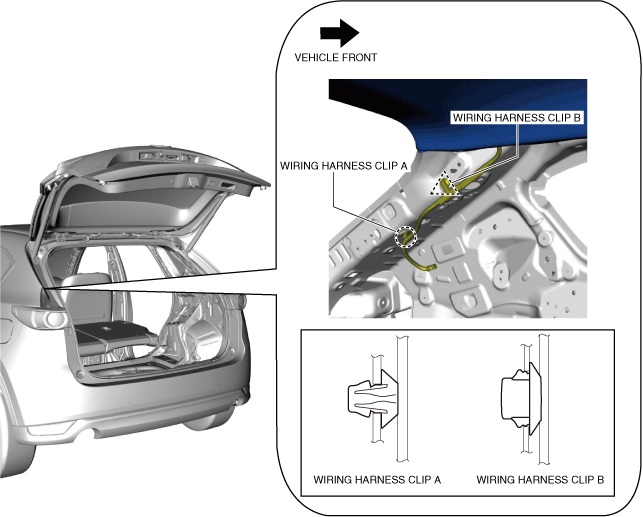 VEHICLE FRONT

WIRING HARNESS CLIP B

WIRING HARNESS CLIP A

WIRING HARNESS CLIP A

WIRING HARNESS CLIP B