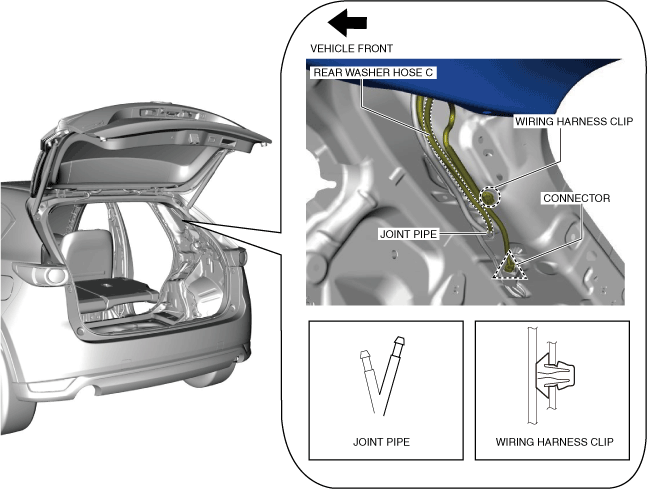 VEHICLE FRONT

REAR WASHER HOSE C

WIRING HARNESS CLIP

CONNECTOR

JOINT PIPE

JOINT PIPE

WIRING HARNESS CLIP