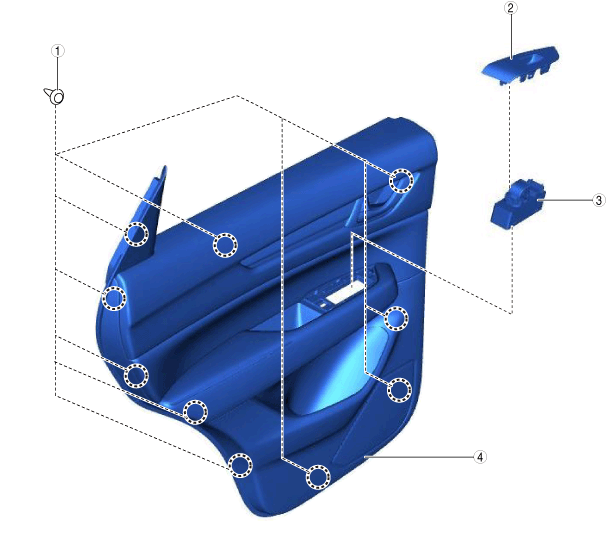 ①
②
③
④