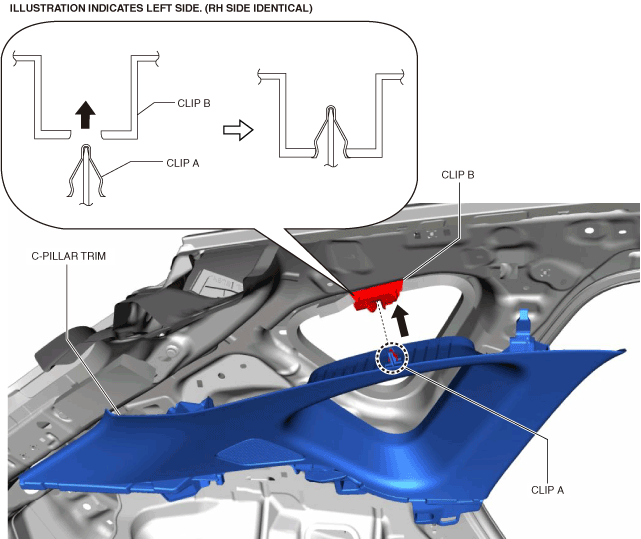 ILLUSTRATION INDICATES LEFT SIDE. (RH SIDE IDENTICAL)

CLIP B

CLIP A

CLIP B

C-PILLAR TRIM

CLIP A