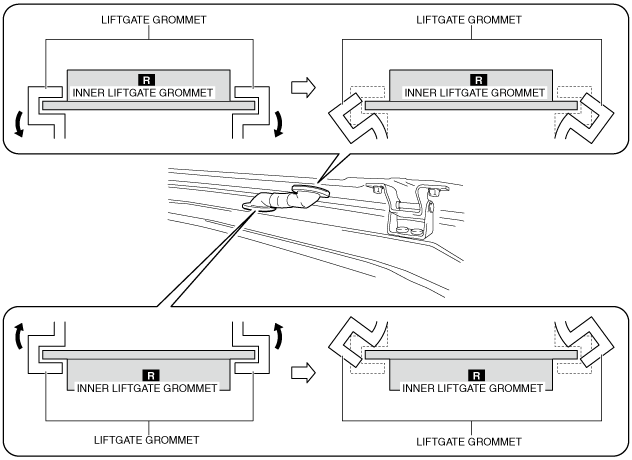 LIFTGATE GROMMET

R

INNER LIFTGATE GROMMET

LIFTGATE GROMMET

R

INNER LIFTGATE GROMMET

R

INNER LIFTGATE GROMMET

LIFTGATE GROMMET

R

INNER LIFTGATE GROMMET

LIFTGATE GROMMET