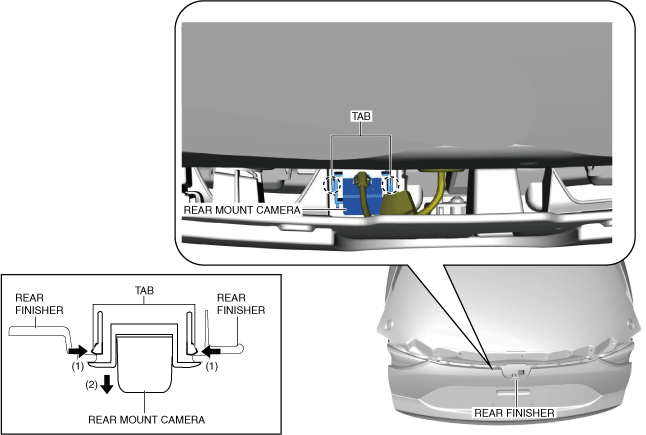 TAB

REAR MOUNT CAMERA

REAR FINISHER

TAB

REAR FINISHER

(1)

(1)

(2)

REAR MOUNT CAMERA

REAR FINISHER