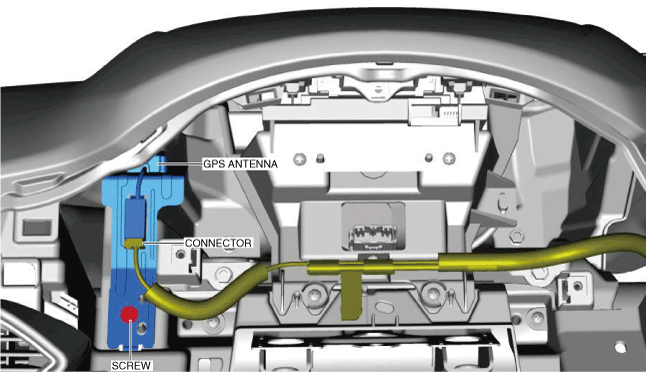 GPS ANTENNA
CONNECTOR
SCREW