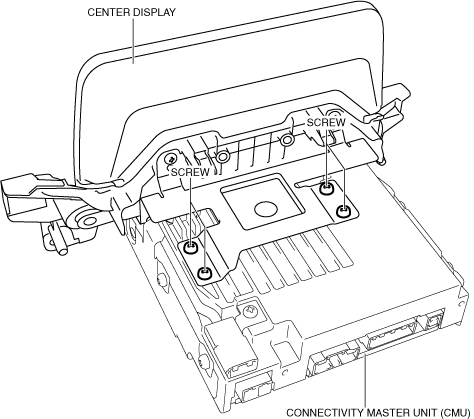 CENTER DISPLAY

SCREW

SCREW

CONNECTIVITY MASTER UNIT (CMU)