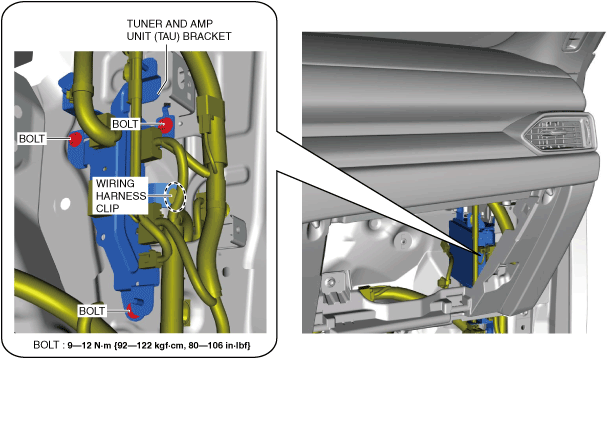 TUNER AND AMP UNIT (TAU) BRACKET

BOLT

BOLT

WIRING HARNESS CLIP

BOLT

BOLT : 9—12 N·m {92—122 kgf·cm, 80—106 in·lbf}