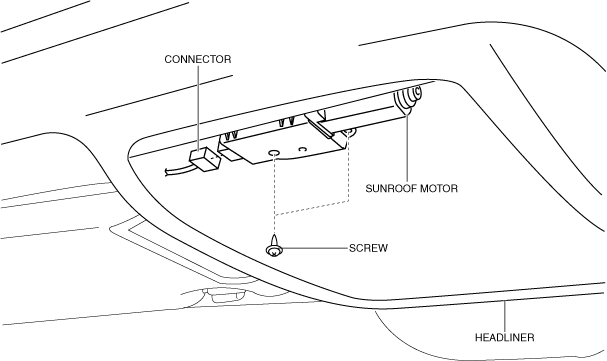 CONNECTOR

SUNROOF MOTOR

SCREW

HEADLINER