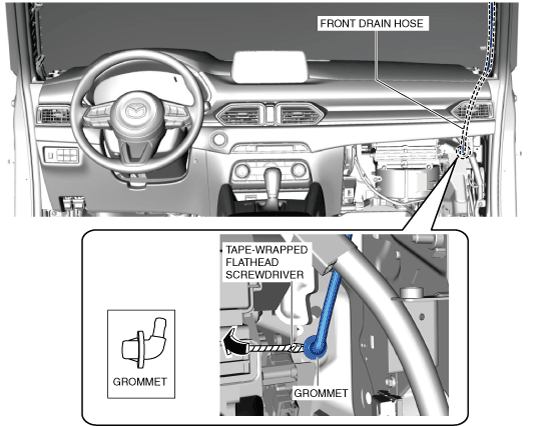 FRONT DRAIN HOSE

TAPE-WRAPPED FLATHEAD SCREWDRIVER

GROMMET

GROMMET