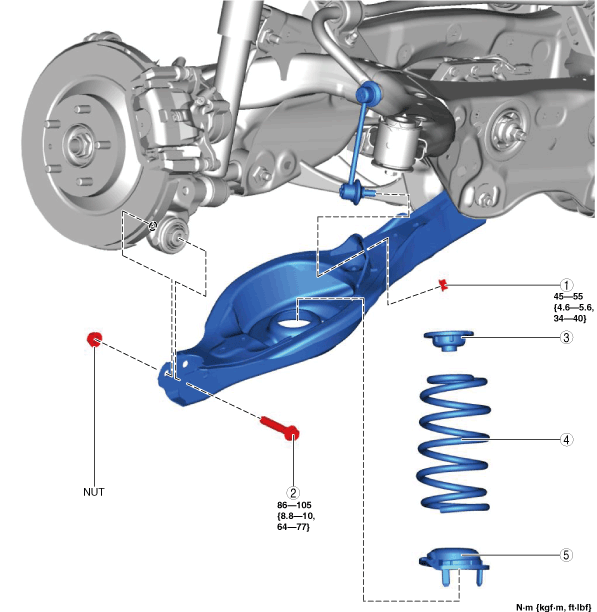 1
45—55
{4.6—5.6,
34—40}

3

4

NUT

2
86—105
{8.8—10,
64—77}

5

N·m {kgf·m, ft·lbf}