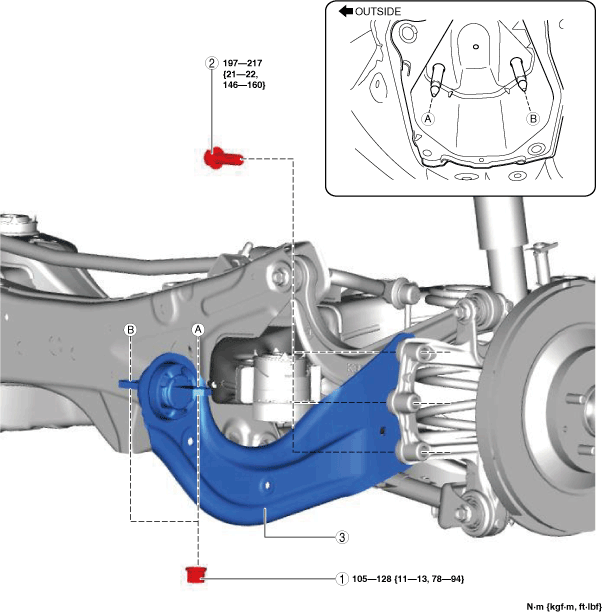 OUTSIDE

A

B

2 197—217 {21—22, 146—160}

B

A

3

1 105—128 {11—13, 78—94}

N·m {kgf·m, ft·lbf}