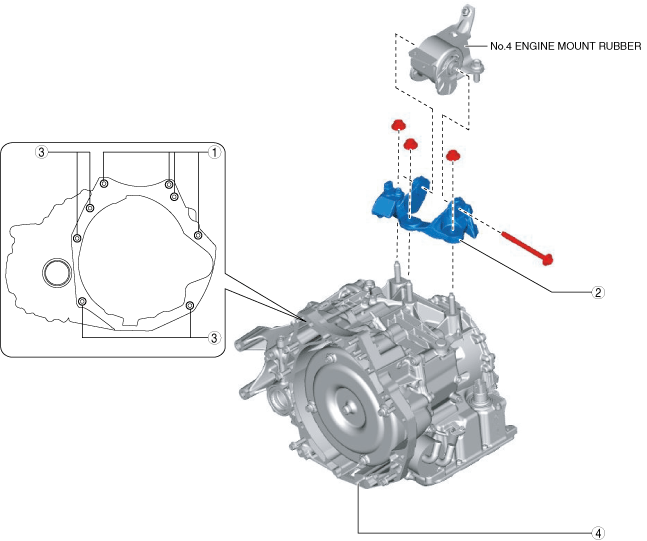 No.4 ENGINE MOUNT RUBBER

3

1

2

3

4