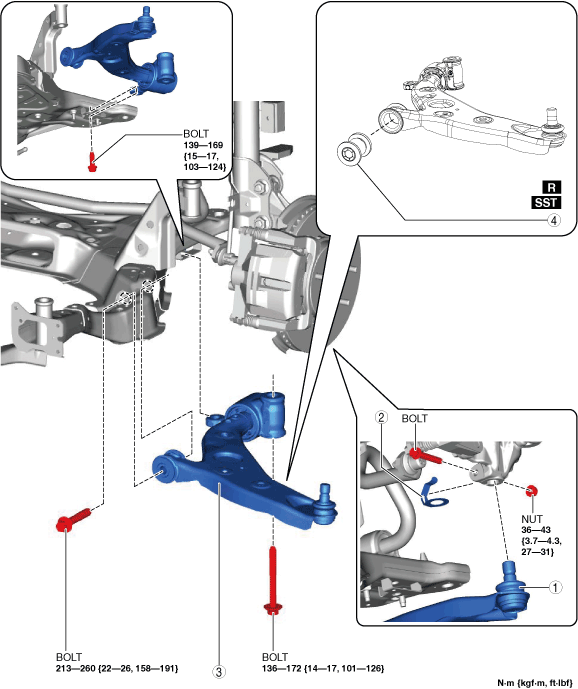 BOLT
139—169
{15—17,
103—124}

R
SST

4

2
BOLT

NUT
36—43
{3.7—4.3,
27—31}

1

BOLT
213—260 {22—26, 158—191}

3

BOLT
136—172 {14—17, 101—126}

N·m {kgf·m, ft·lbf}