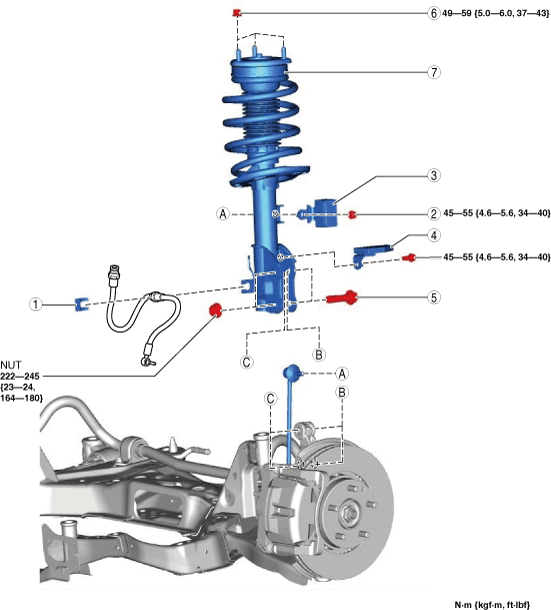 6 49—59 {5.0—6.0, 37—43}

7

3

A

2 45—55 {4.6—5.6, 34—40}

4

45—55 {4.6—5.6, 34—40}

1

5

C

B

NUT
222—245
{23—24,
164—180}

A

C

B

N·m {kgf·m, ft·lbf}