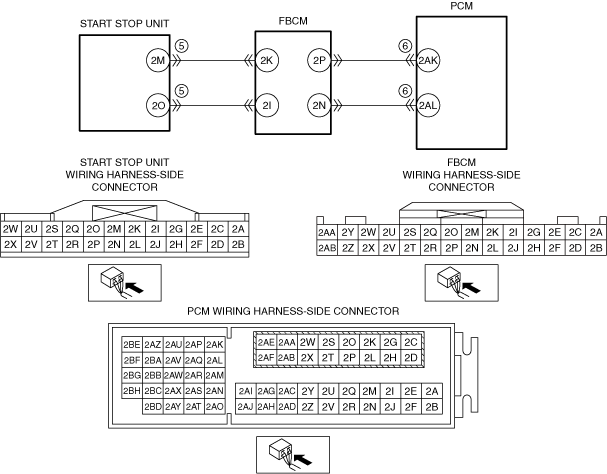 START STOP UNIT

FBCM

PCM

2M ⑤ 2K 2P ⑥ 2AK

2O ⑤ 2I 2N ⑥ 2AL

START STOP UNIT
WIRING HARNESS-SIDE
CONNECTOR

| 2W | 2U | 2S | 2Q | 2O | 2M | 2K | 2I | 2G | 2E | 2C | 2A |
|---|---|---|---|---|---|---|---|---|---|---|---|
| 2X | 2V | 2T | 2R | 2P | 2N | 2L | 2J | 2H | 2F | 2D | 2B |

FBCM
WIRING HARNESS-SIDE
CONNECTOR

| 2AA | 2Y | 2W | 2U | 2S | 2Q | 2O | 2M | 2K | 2I | 2G | 2E | 2C | 2A |
|---|---|---|---|---|---|---|---|---|---|---|---|---|---|
| 2AB | 2Z | 2X | 2V | 2T | 2R | 2P | 2N | 2L | 2J | 2H | 2F | 2D | 2B |

PCM WIRING HARNESS-SIDE CONNECTOR

| 2BE | 2AZ | 2AU | 2AP | 2AK |
|---|---|---|---|---|
| 2BF | 2BA | 2AV | 2AQ | 2AL |
| 2BG | 2BB | 2AW | 2AR | 2AM |
| 2BH | 2BC | 2AX | 2AS | 2AN |
| | 2BD | 2AY | 2AT | 2AO |

| 2AE | 2AA | 2W | 2S | 2O | 2K | 2G | 2C |
|---|---|---|---|---|---|---|---|
| 2AF | 2AB | 2X | 2T | 2P | 2L | 2H | 2D |

| 2AI | 2AG | 2AC | 2Y | 2U | 2Q | 2M | 2I | 2E | 2A |
|---|---|---|---|---|---|---|---|---|---|
| 2AJ | 2AH | 2AD | 2Z | 2V | 2R | 2N | 2J | 2F | 2B |