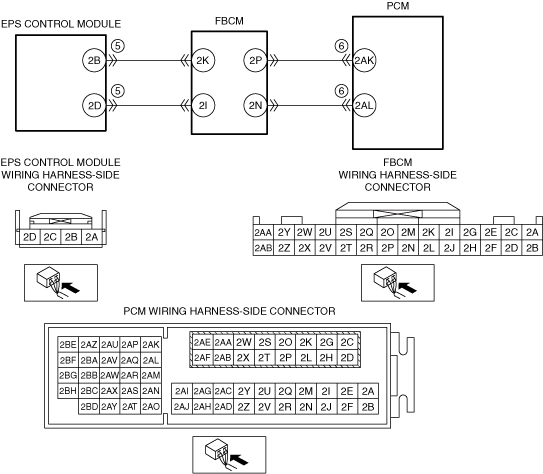 EPS CONTROL MODULE

FBCM

PCM

2B ⑤ 2K 2P ⑥ 2AK

2D ⑤ 2I 2N ⑥ 2AL

EPS CONTROL MODULE WIRING HARNESS-SIDE CONNECTOR

| 2D | 2C | 2B | 2A |
|---|---|---|---|

FBCM WIRING HARNESS-SIDE CONNECTOR

| 2AA | 2Y | 2W | 2U | 2S | 2Q | 2O | 2M | 2K | 2I | 2G | 2E | 2C | 2A |
|---|---|---|---|---|---|---|---|---|---|---|---|---|---|
| 2AB | 2Z | 2X | 2V | 2T | 2R | 2P | 2N | 2L | 2J | 2H | 2F | 2D | 2B |

PCM WIRING HARNESS-SIDE CONNECTOR

| 2BE | 2AZ | 2AU | 2AP | 2AK |
|---|---|---|---|---|
| 2BF | 2BA | 2AV | 2AQ | 2AL |
| 2BG | 2BB | 2AW | 2AR | 2AM |
| 2BH | 2BC | 2AX | 2AS | 2AN |
| | 2BD | 2AY | 2AT | 2AO |

| 2AE | 2AA | 2W | 2S | 2O | 2K | 2G | 2C |
|---|---|---|---|---|---|---|---|
| 2AF | 2AB | 2X | 2T | 2P | 2L | 2H | 2D |

| 2AI | 2AG | 2AC | 2Y | 2U | 2Q | 2M | 2I | 2E | 2A |
|---|---|---|---|---|---|---|---|---|---|
| 2AJ | 2AH | 2AD | 2Z | 2V | 2R | 2N | 2J | 2F | 2B |