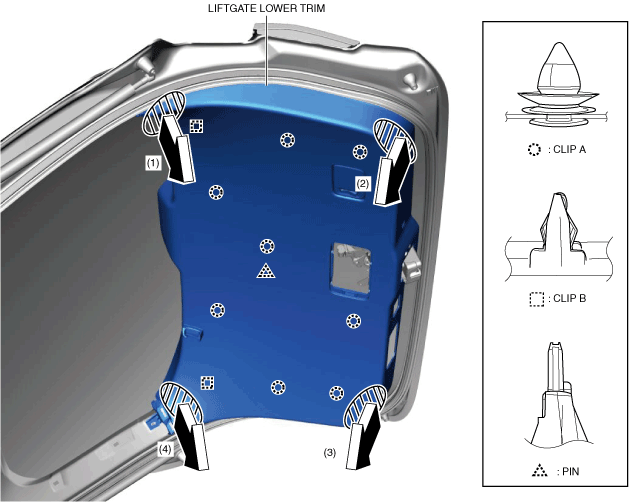 LIFTGATE LOWER TRIM

(1)

(2)

(4)

(3)

: CLIP A

: CLIP B

: PIN