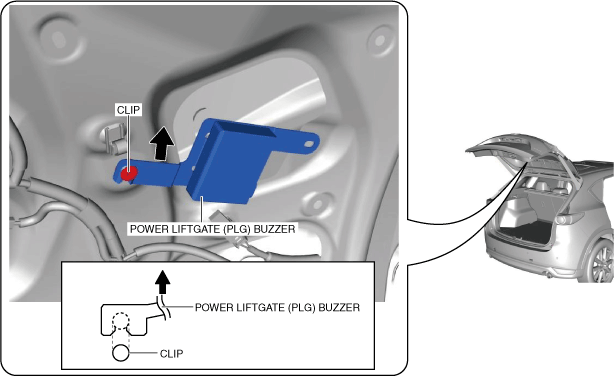 CLIP

POWER LIFTGATE (PLG) BUZZER

POWER LIFTGATE (PLG) BUZZER

CLIP