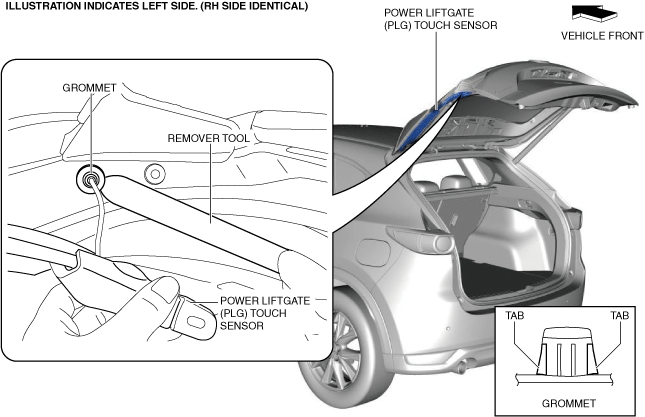 ILLUSTRATION INDICATES LEFT SIDE. (RH SIDE IDENTICAL)

POWER LIFTGATE (PLG) TOUCH SENSOR

VEHICLE FRONT

GROMMET

REMOVER TOOL

POWER LIFTGATE (PLG) TOUCH SENSOR

TAB

TAB

GROMMET