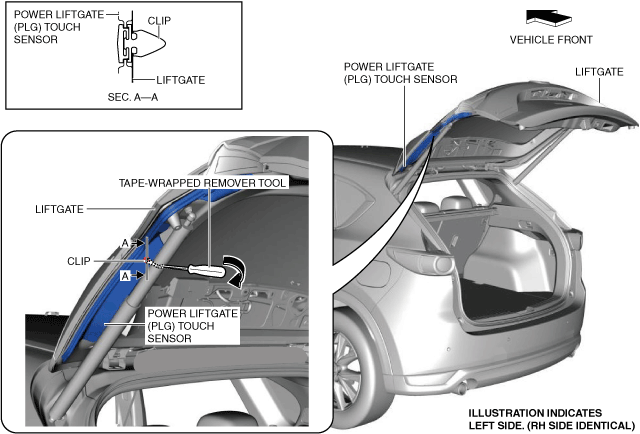 POWER LIFTGATE (PLG) TOUCH SENSOR

CLIP

LIFTGATE

SEC. A—A

VEHICLE FRONT

POWER LIFTGATE (PLG) TOUCH SENSOR

LIFTGATE

TAPE-WRAPPED REMOVER TOOL

LIFTGATE

A

CLIP

A

POWER LIFTGATE (PLG) TOUCH SENSOR

ILLUSTRATION INDICATES LEFT SIDE. (RH SIDE IDENTICAL)