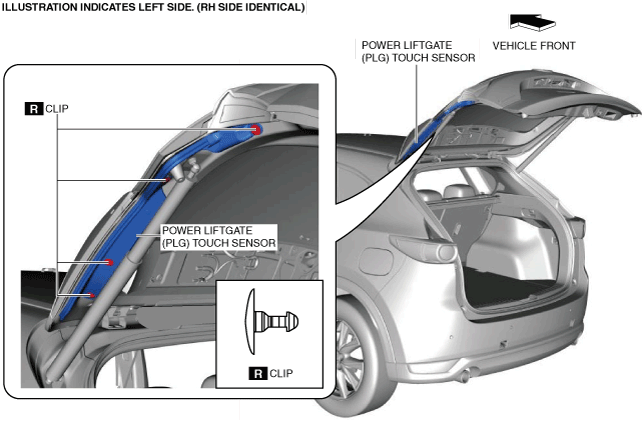 ILLUSTRATION INDICATES LEFT SIDE. (RH SIDE IDENTICAL)

POWER LIFTGATE (PLG) TOUCH SENSOR

VEHICLE FRONT

R CLIP

POWER LIFTGATE (PLG) TOUCH SENSOR

R CLIP